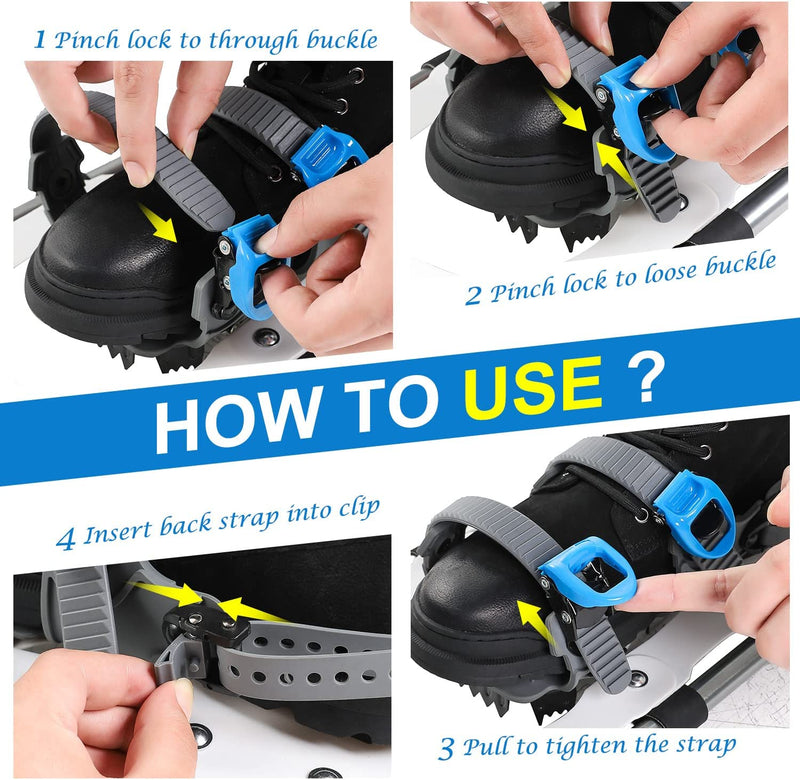 1 Pinch lock to through buckle

2 Pinch lock to loose buckle

HOW TO USE ?

4 Insert back strap into clip

3 Pull to tighten the strap